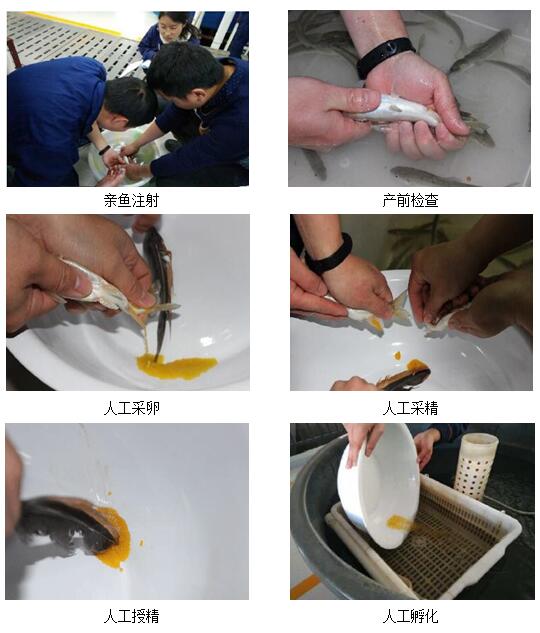 亲鱼注射

产前检查

人工采卵

人工采精

人工授精

人工孵化